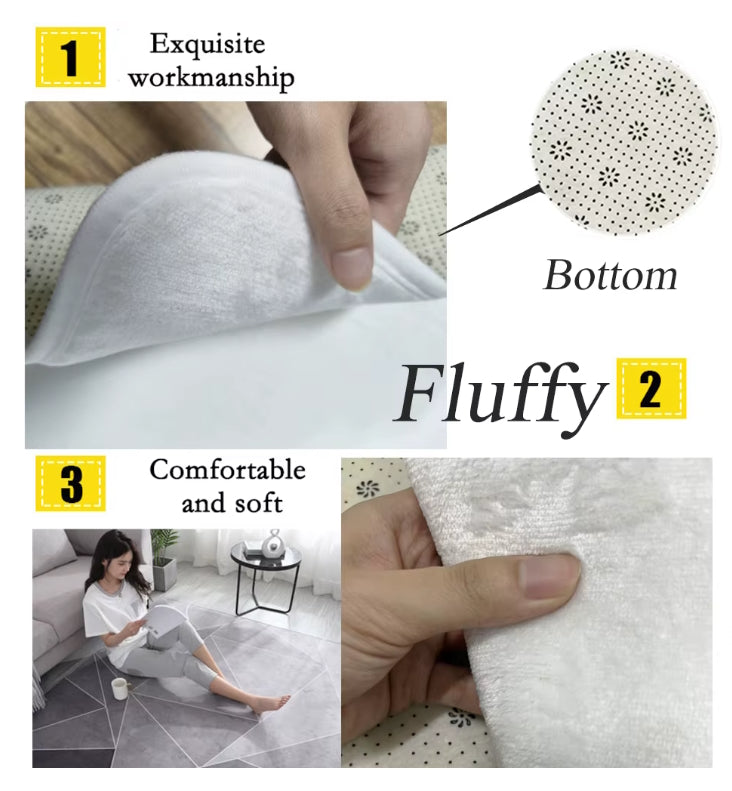 1 Exquisite workmanship

Bottom

Fluffy 2

3 Comfortable and soft